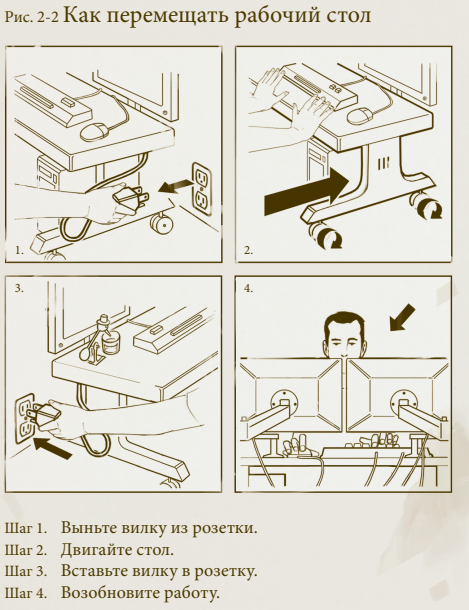 Рис. 2-2 Как перемещать рабочий стол

1.

2.

3.

4.

Шаг 1. Выньте вилку из розетки.
Шаг 2. Двигайте стол.
Шаг 3. Вставьте вилку в розетку.
Шаг 4. Возобновите работу.